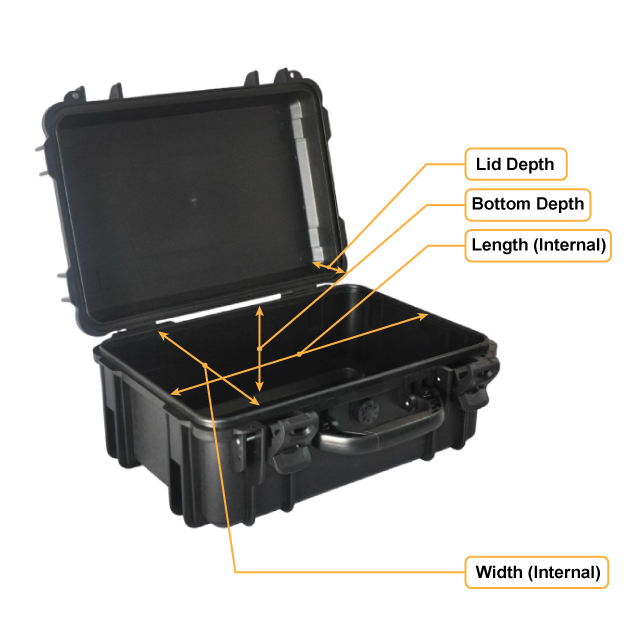 Lid Depth
Bottom Depth
Length (Internal)
Width (Internal)